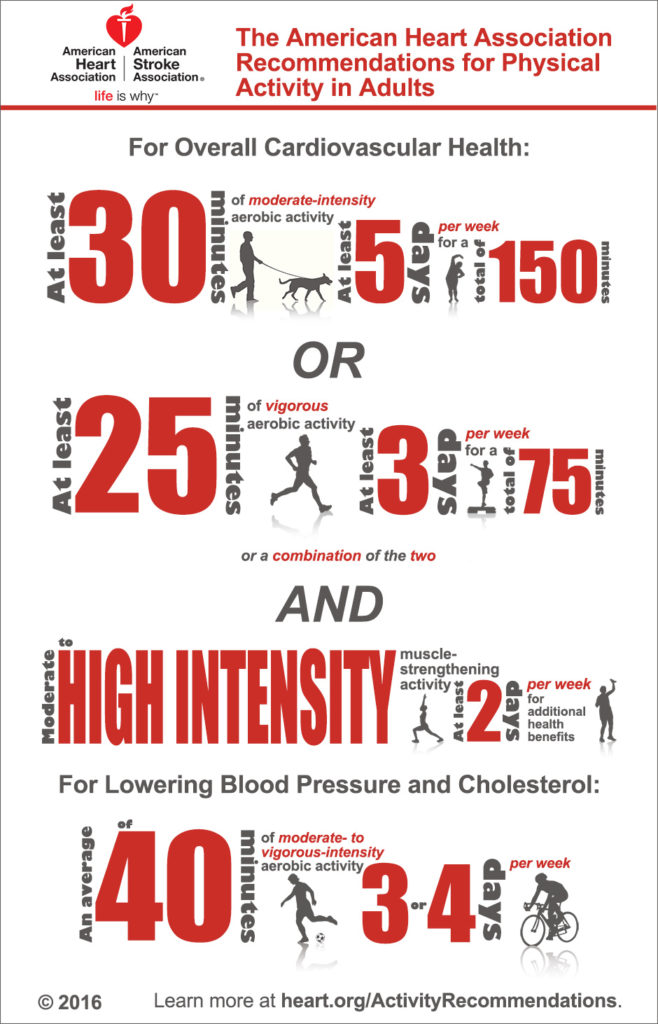 American Heart Association | American Stroke Association®
life is why™

The American Heart Association Recommendations for Physical Activity in Adults

For Overall Cardiovascular Health:

At least 30 minutes of moderate-intensity aerobic activity At least 5 days per week for a total of 150 minutes

OR

At least 25 minutes of vigorous aerobic activity At least 3 days per week for a total of 75 minutes

or a combination of the two

AND

Moderate to HIGH INTENSITY muscle-strengthening activity At least 2 days per week for additional health benefits

For Lowering Blood Pressure and Cholesterol:

An average of 40 minutes of moderate- to vigorous-intensity aerobic activity 3 or 4 days per week

© 2016

Learn more at heart.org/ActivityRecommendations.